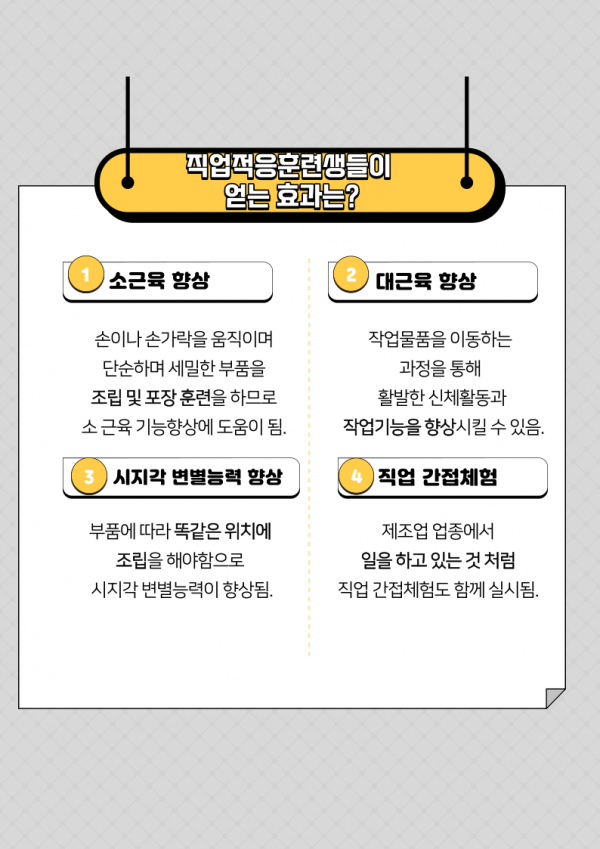 직업적응훈련생들이
얻는 효과는?

1 소근육 향상

손이나 손가락을 움직이며 단순하며 세밀한 부품을 조립 및 포장 훈련을 하므로 소 근육 기능향상에 도움이 됨.

3 시지각 변별능력 향상

부품에 따라 똑같은 위치에 조립을 해야함으로 시지각 변별능력이 향상됨.

2 대근육 향상

작업물품을 이동하는 과정을 통해 활발한 신체활동과 작업기능을 향상시킬 수 있음.

4 직업 간접체험

제조업 업종에서 일을 하고 있는 것 처럼 직업 간접체험도 함께 실시됨.